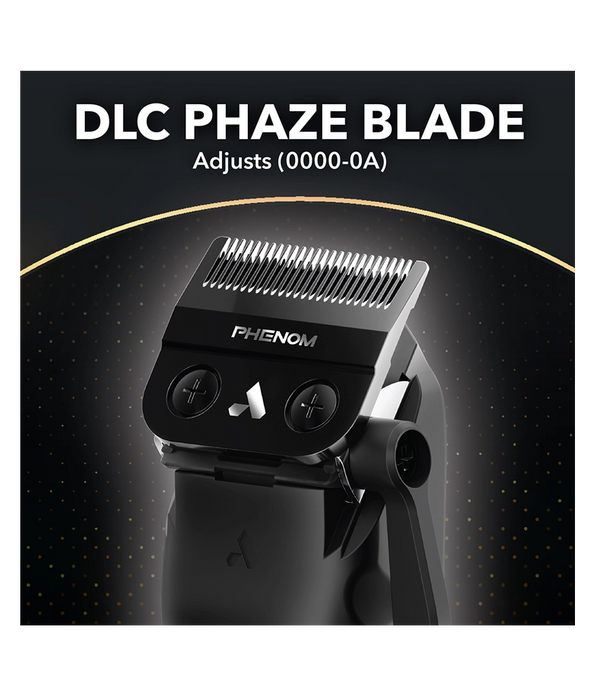 DLC PHAZE BLADE
Adjusts (0000-0A)

PHENOM