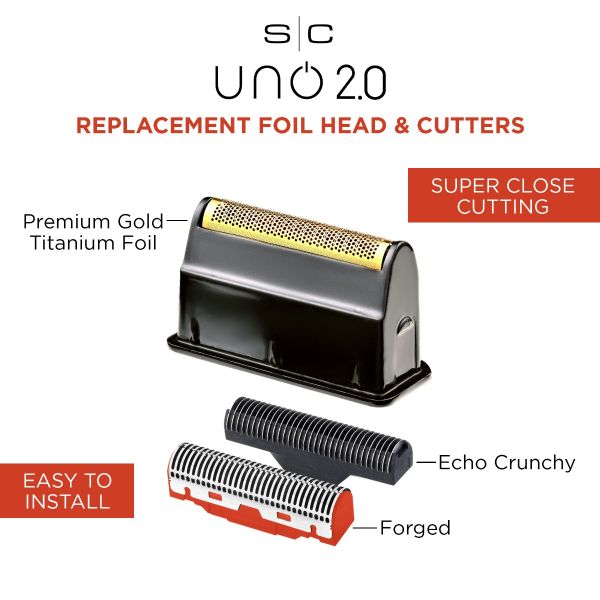 S|C

UNO 2.0

REPLACEMENT FOIL HEAD & CUTTERS

SUPER CLOSE CUTTING

Premium Gold Titanium Foil

Echo Crunchy

EASY TO INSTALL

Forged