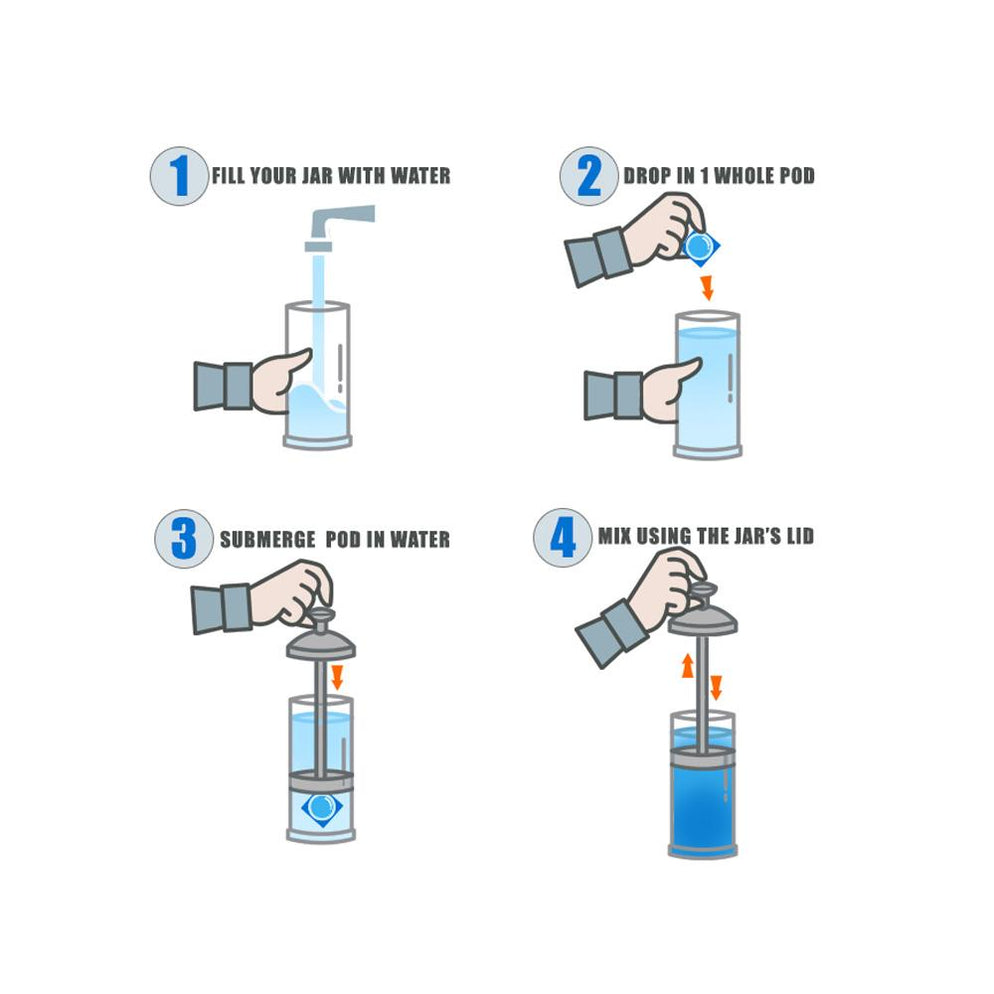 1 FILL YOUR JAR WITH WATER

2 DROP IN 1 WHOLE POD

3 SUBMERGE POD IN WATER

4 MIX USING THE JAR'S LID